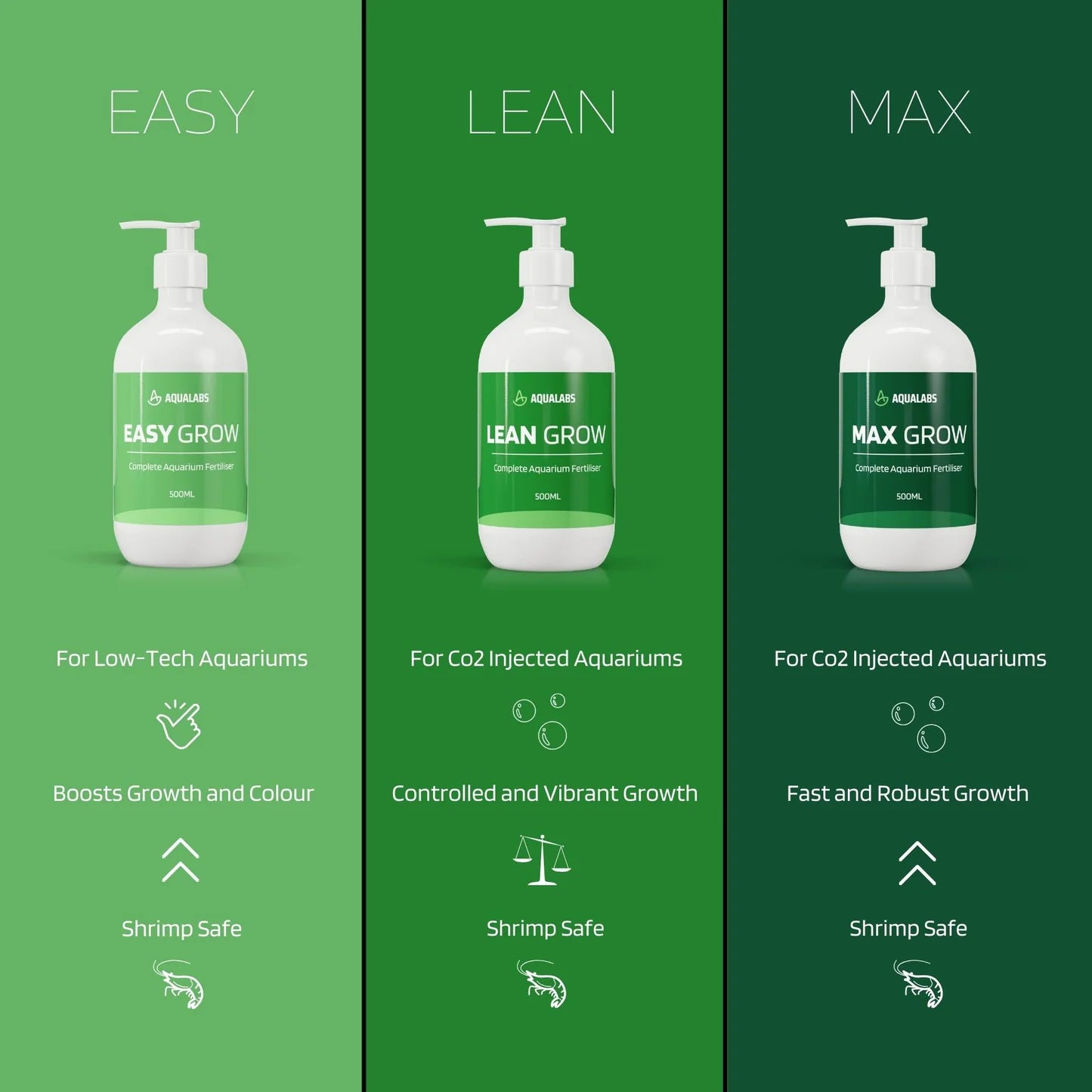 EASY

AQUALABS
EASY GROW
Complete Aquarium Fertiliser
500ML

For Low-Tech Aquariums

Boosts Growth and Colour

Shrimp Safe

LEAN

AQUALABS
LEAN GROW
Complete Aquarium Fertiliser
500ML

For Co2 Injected Aquariums

Controlled and Vibrant Growth

Shrimp Safe

MAX

AQUALABS
MAX GROW
Complete Aquarium Fertiliser
500ML

For Co2 Injected Aquariums

Fast and Robust Growth

Shrimp Safe